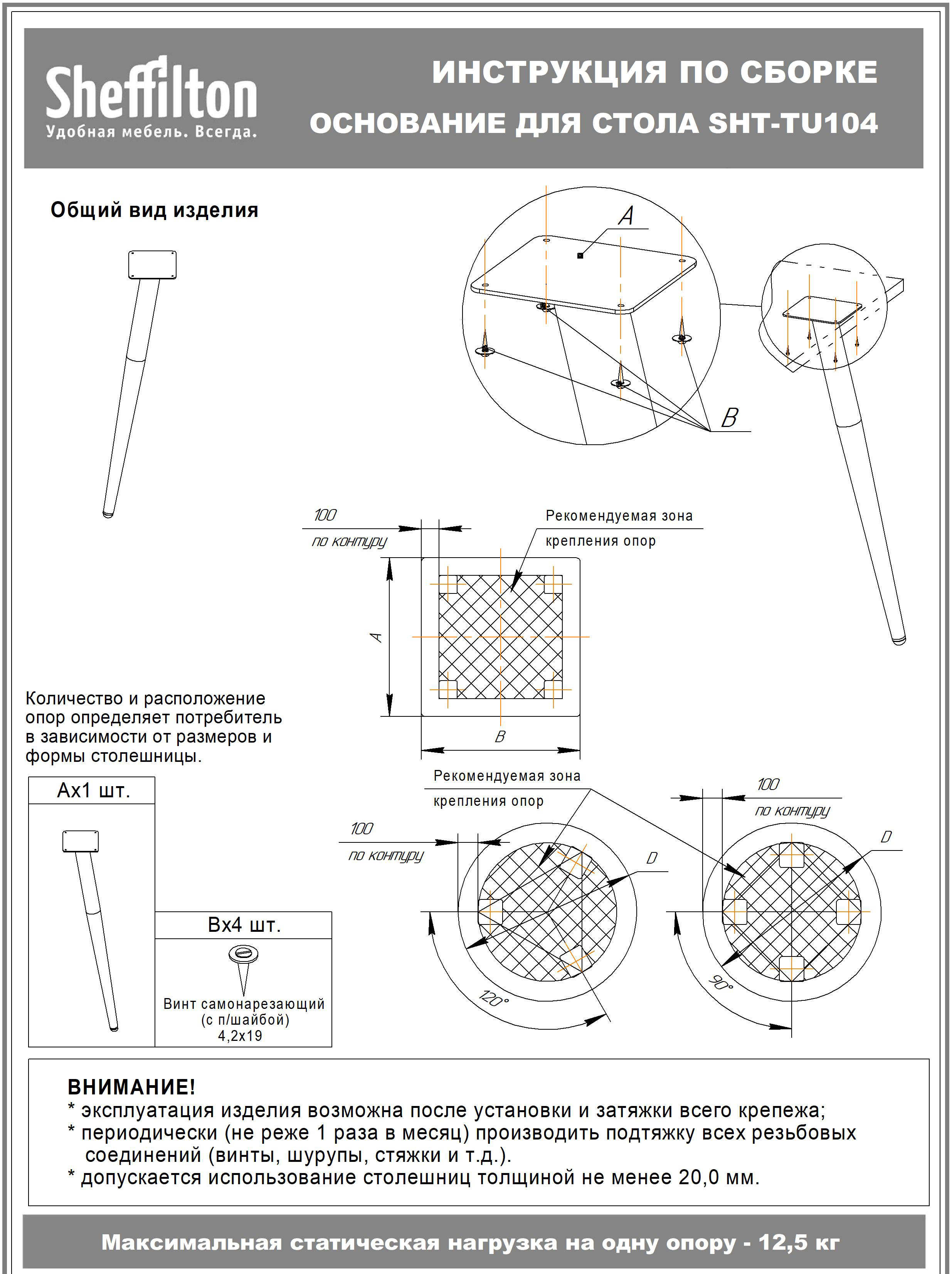 Sheffilton
Удобная мебель. Всегда.

ИНСТРУКЦИЯ ПО СБОРКЕ
ОСНОВАНИЕ ДЛЯ СТОЛА SHT-TU104

Общий вид изделия

A

B

100
по контуру

Рекомендуемая зона
крепления опор

A

B

Количество и расположение опор определяет потребитель в зависимости от размеров и формы столешницы.

Ax1 шт.

Bx4 шт.

Винт самонарезающий (с п/шайбой) 4,2x19

Рекомендуемая зона
крепления опор

100
по контуру

D

120°

100
по контуру

D

90°

ВНИМАНИЕ!
* эксплуатация изделия возможна после установки и затяжки всего крепежа;
* периодически (не реже 1 раза в месяц) производить подтяжку всех резьбовых соединений (винты, шурупы, стяжки и т.д.).
* допускается использование столешниц толщиной не менее 20,0 мм.

Максимальная статическая нагрузка на одну опору - 12,5 кг