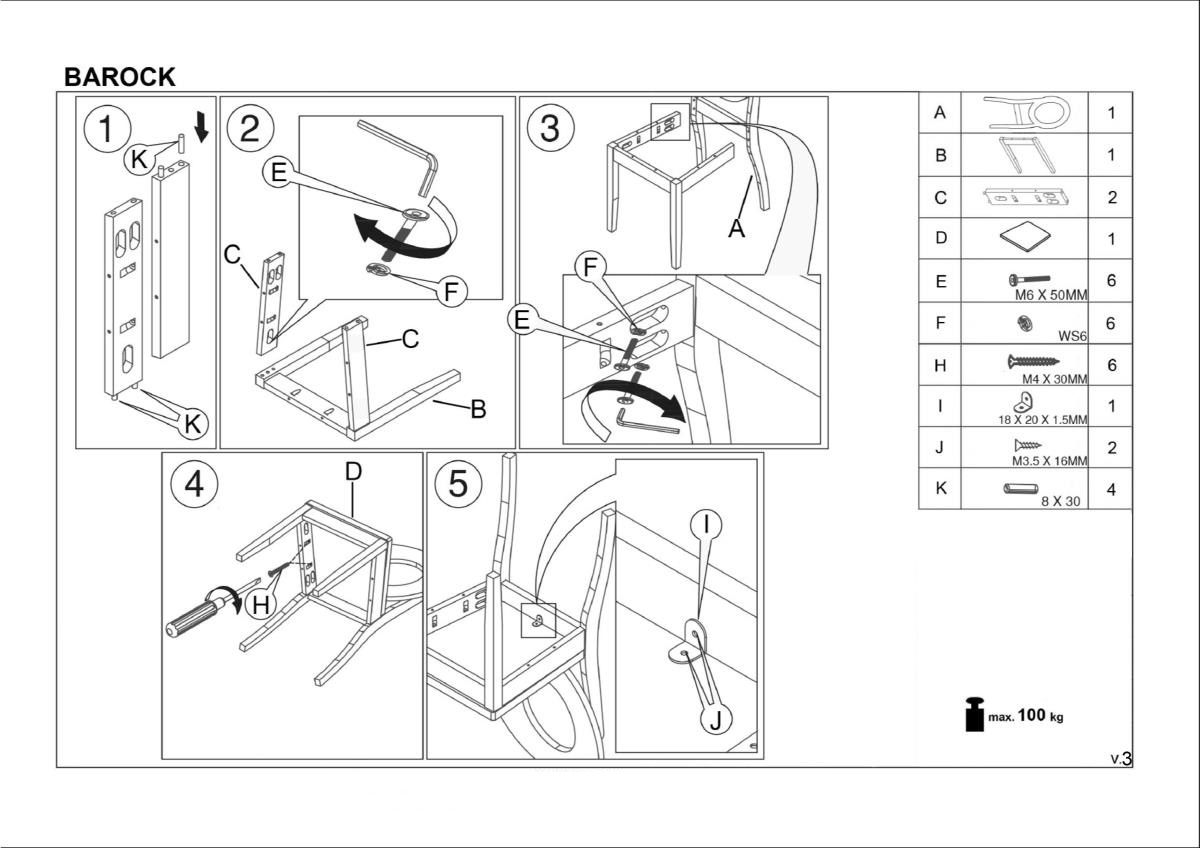 BAROCK

1
K
K

2
E
F
C
C
B

3
A
F
E

4
D
H

5
I
J

| A | | 1 |
|---|---|---|
| B | | 1 |
| C | | 2 |
| D | | 1 |
| E | M6 X 50MM | 6 |
| F | WS6 | 6 |
| H | M4 X 30MM | 6 |
| I | 18 X 20 X 1.5MM | 1 |
| J | M3.5 X 16MM | 2 |
| K | 8 X 30 | 4 |

max. 100 kg

v.3