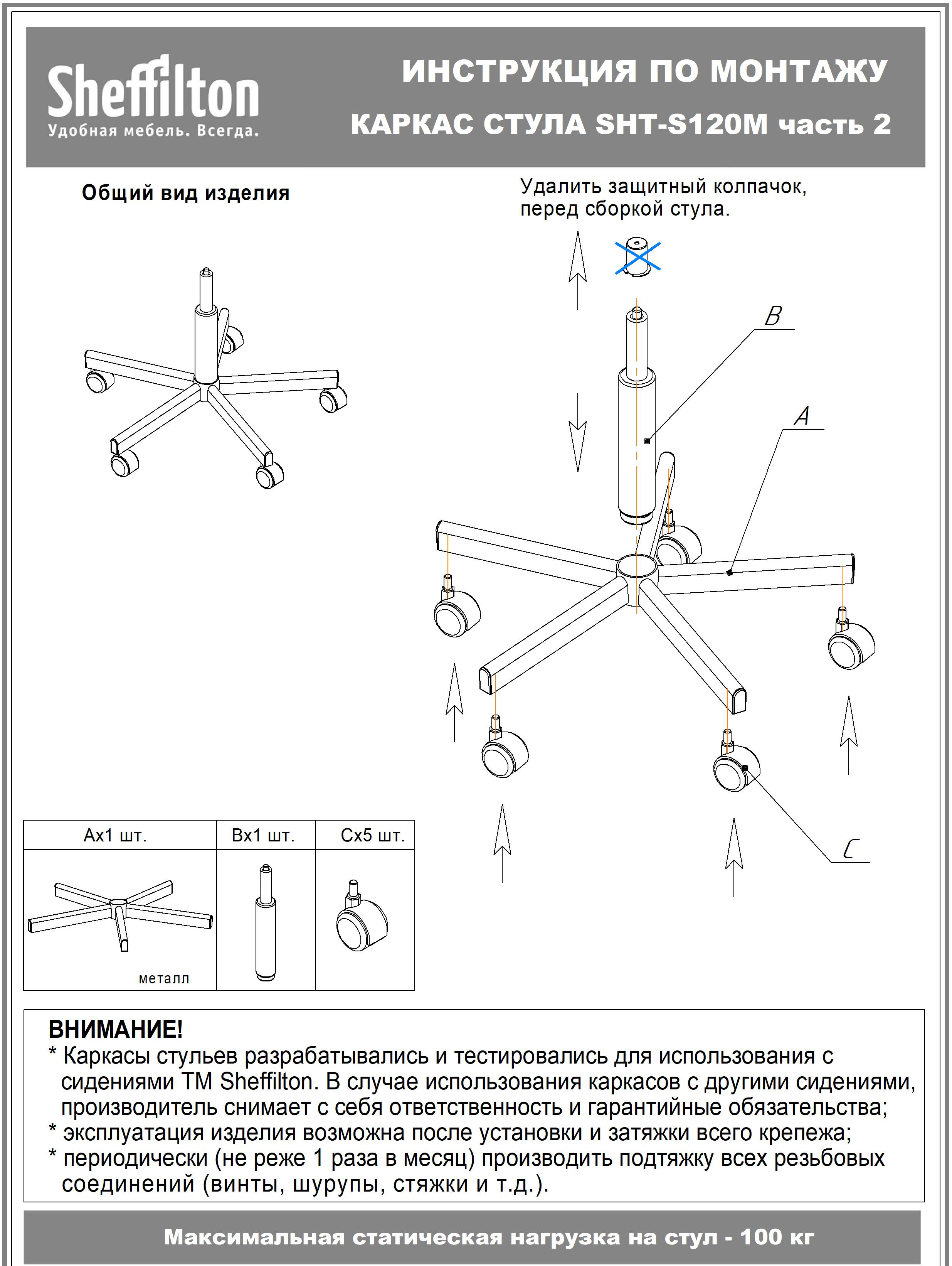 Sheffilton
Удобная мебель. Всегда.

ИНСТРУКЦИЯ ПО МОНТАЖУ
КАРКАС СТУЛА SHT-S120M часть 2

Общий вид изделия

Удалить защитный колпачок, перед сборкой стула.

B

A

C

| Ax1 шт. | Bx1 шт. | Cx5 шт. |
|---|---|---|
| металл | | |

ВНИМАНИЕ!
* Каркасы стульев разрабатывались и тестировались для использования с сидениями ТМ Sheffilton. В случае использования каркасов с другими сидениями, производитель снимает с себя ответственность и гарантийные обязательства;
* эксплуатация изделия возможна после установки и затяжки всего крепежа;
* периодически (не реже 1 раза в месяц) производить подтяжку всех резьбовых соединений (винты, шурупы, стяжки и т.д.).

Максимальная статическая нагрузка на стул - 100 кг