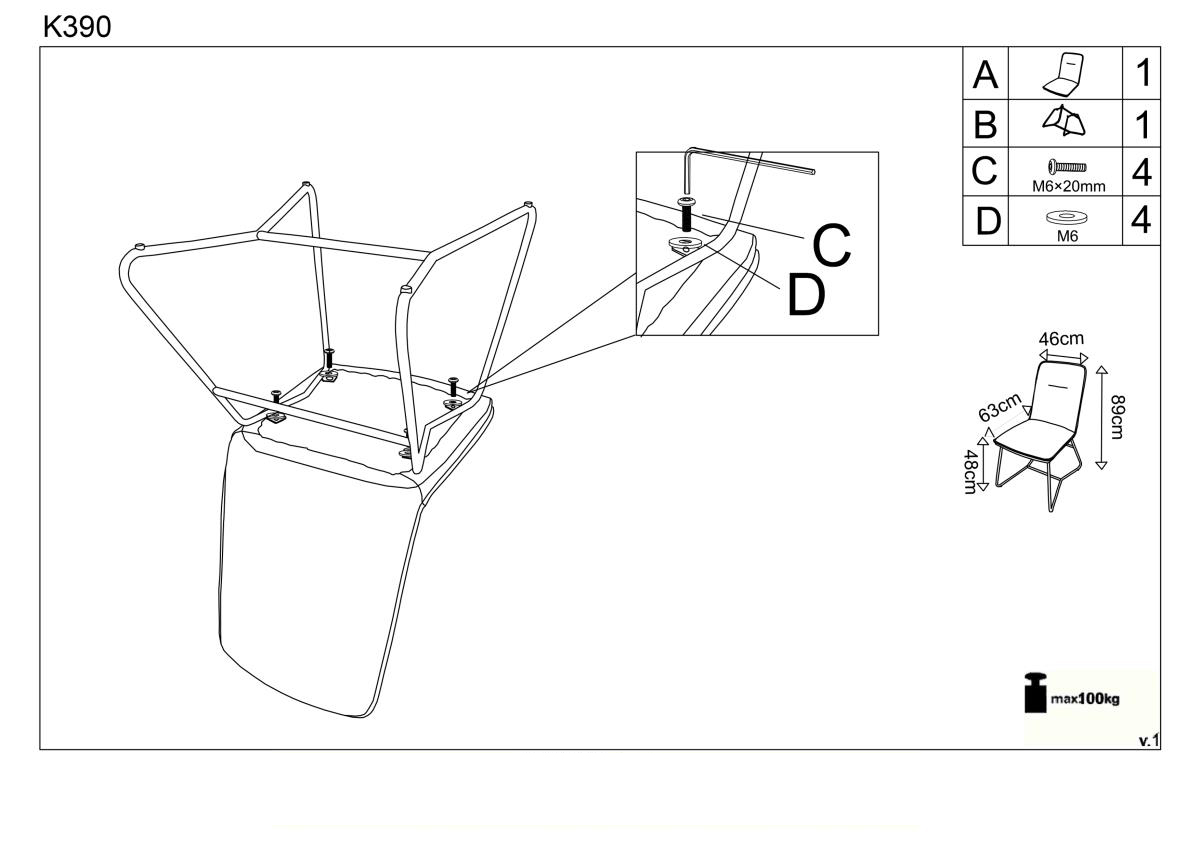 K390

| A | | 1 |
|---|---|---|
| B | | 1 |
| C | M6×20mm | 4 |
| D | M6 | 4 |

C
D

46cm
63cm
89cm
48cm

max100kg

v.1