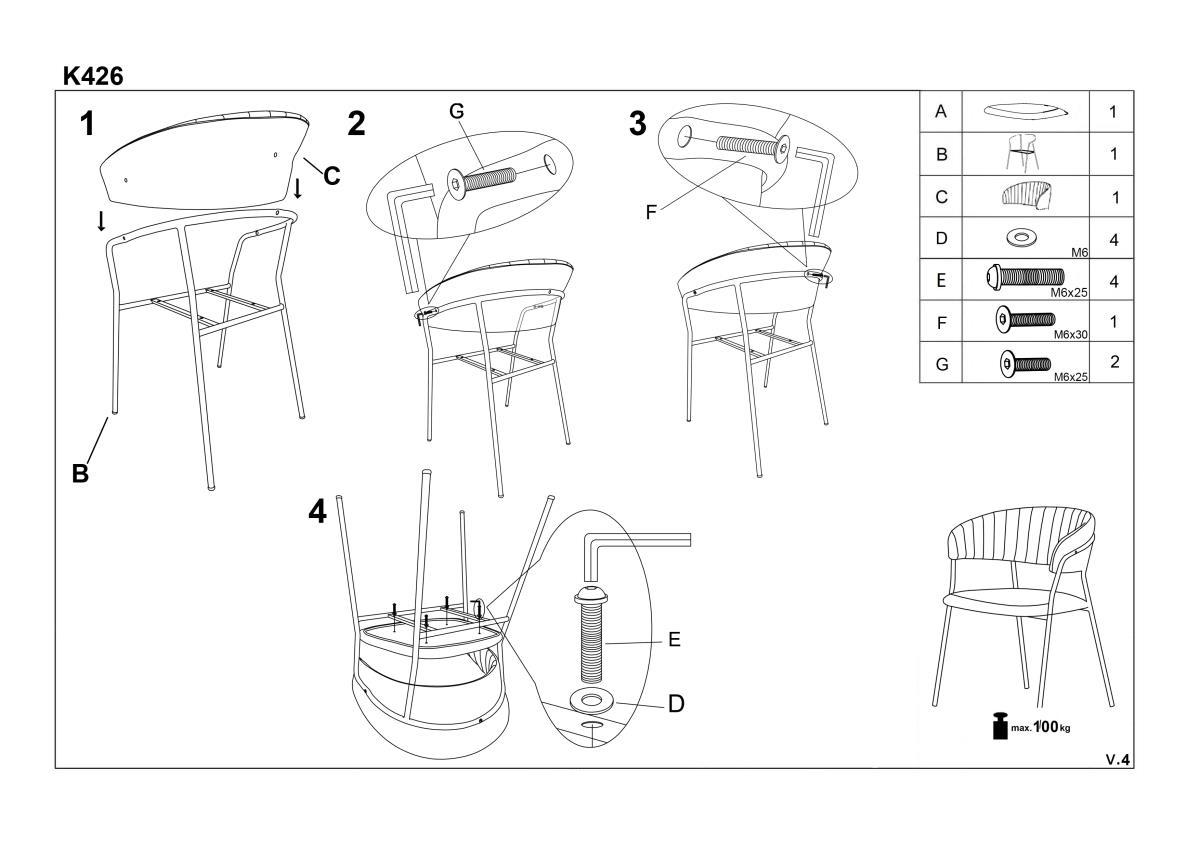 K426

1

C

B

2

G

3

F

4

E

D

| A | | 1 |
|---|---|---|
| B | | 1 |
| C | | 1 |
| D | M6 | 4 |
| E | M6x25 | 4 |
| F | M6x30 | 1 |
| G | M6x25 | 2 |

max. 100 kg

V.4