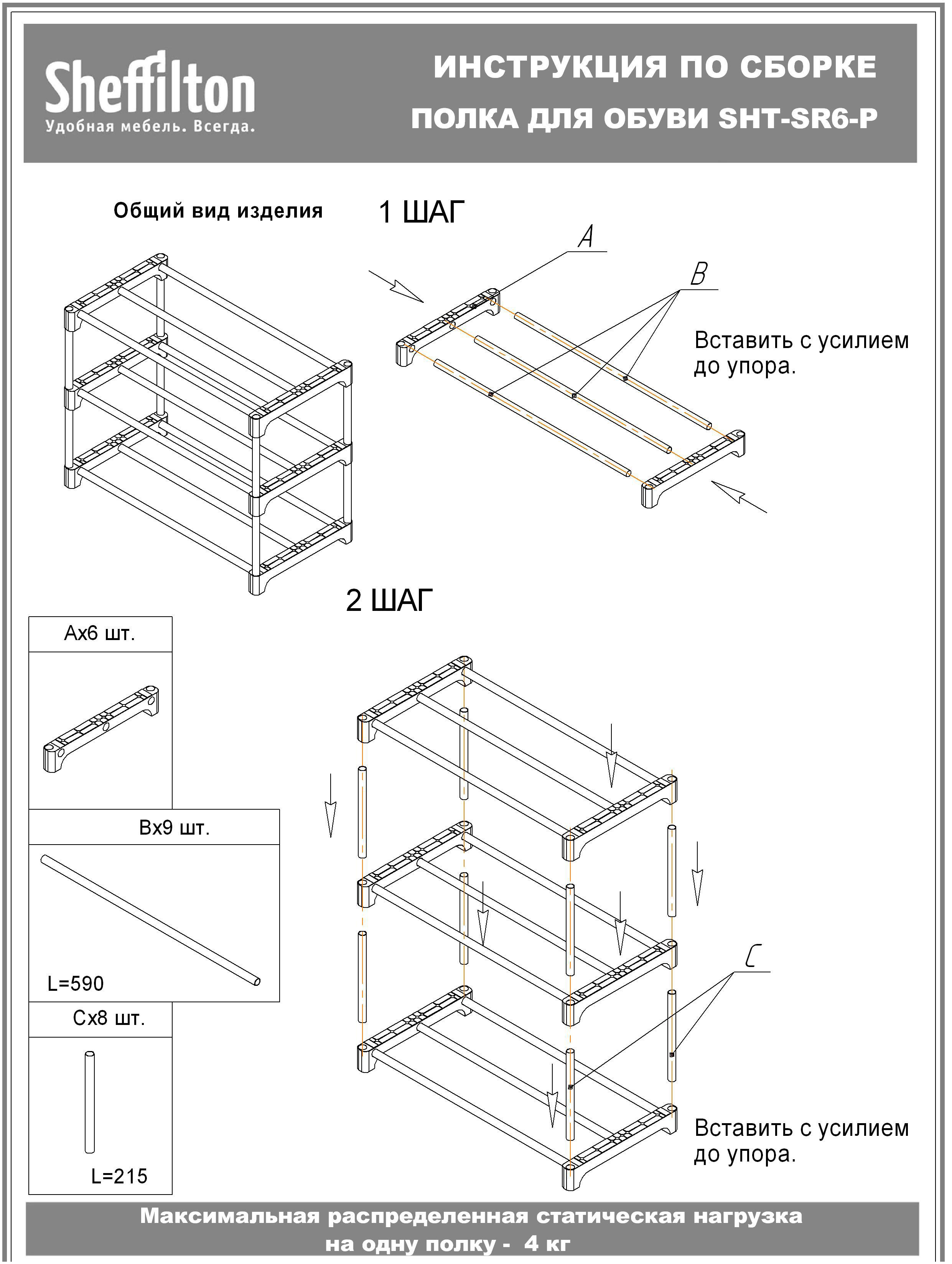 Sheffilton
Удобная мебель. Всегда.

ИНСТРУКЦИЯ ПО СБОРКЕ
ПОЛКА ДЛЯ ОБУВИ SHT-SR6-P

Общий вид изделия

1 ШАГ

A

B

Вставить с усилием до упора.

2 ШАГ

Ax6 шт.

Bx9 шт.

L=590

Cx8 шт.

L=215

C

Вставить с усилием до упора.

Максимальная распределенная статическая нагрузка на одну полку - 4 кг