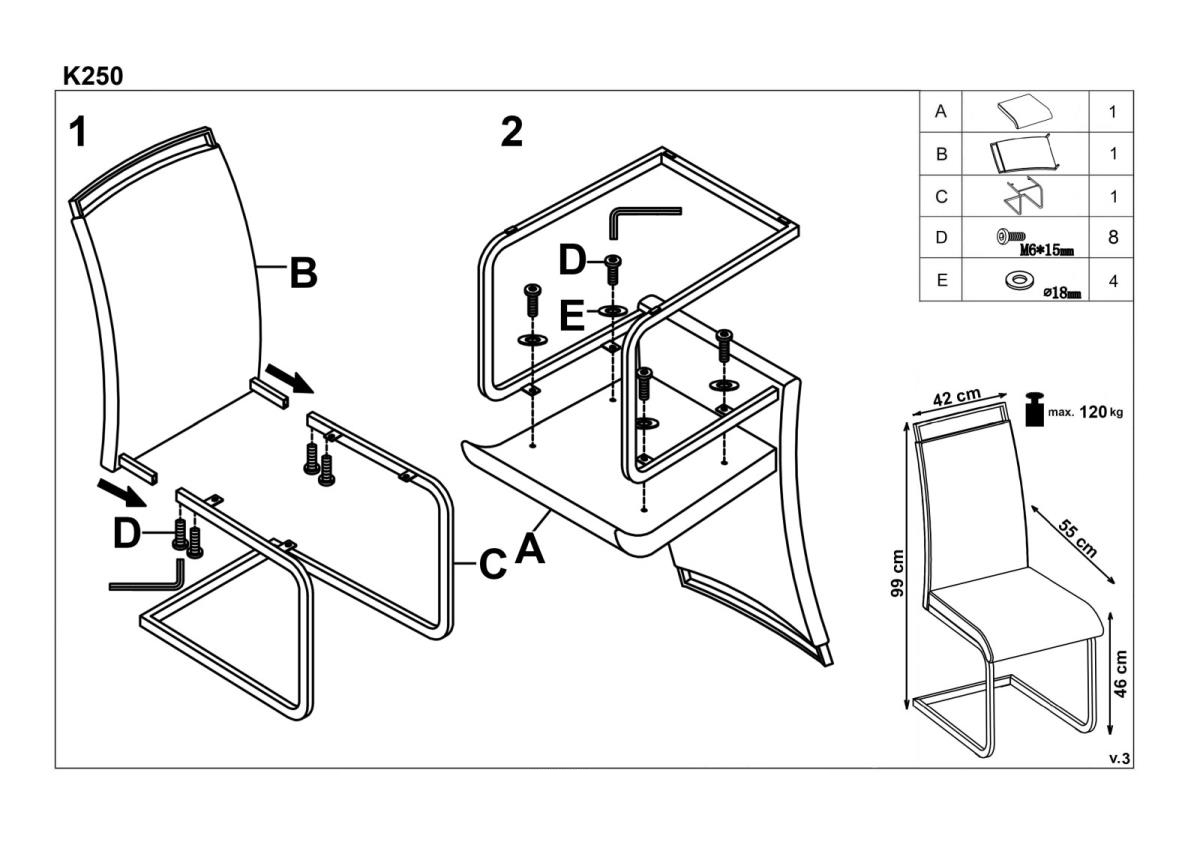 K250

1

B

D

C

2

D

E

A

| A | | 1 |
|---|---|---|
| B | | 1 |
| C | | 1 |
| D | M6*15mm | 8 |
| E | ø18mm | 4 |

42 cm

max. 120 kg

55 cm

99 cm

46 cm

v.3