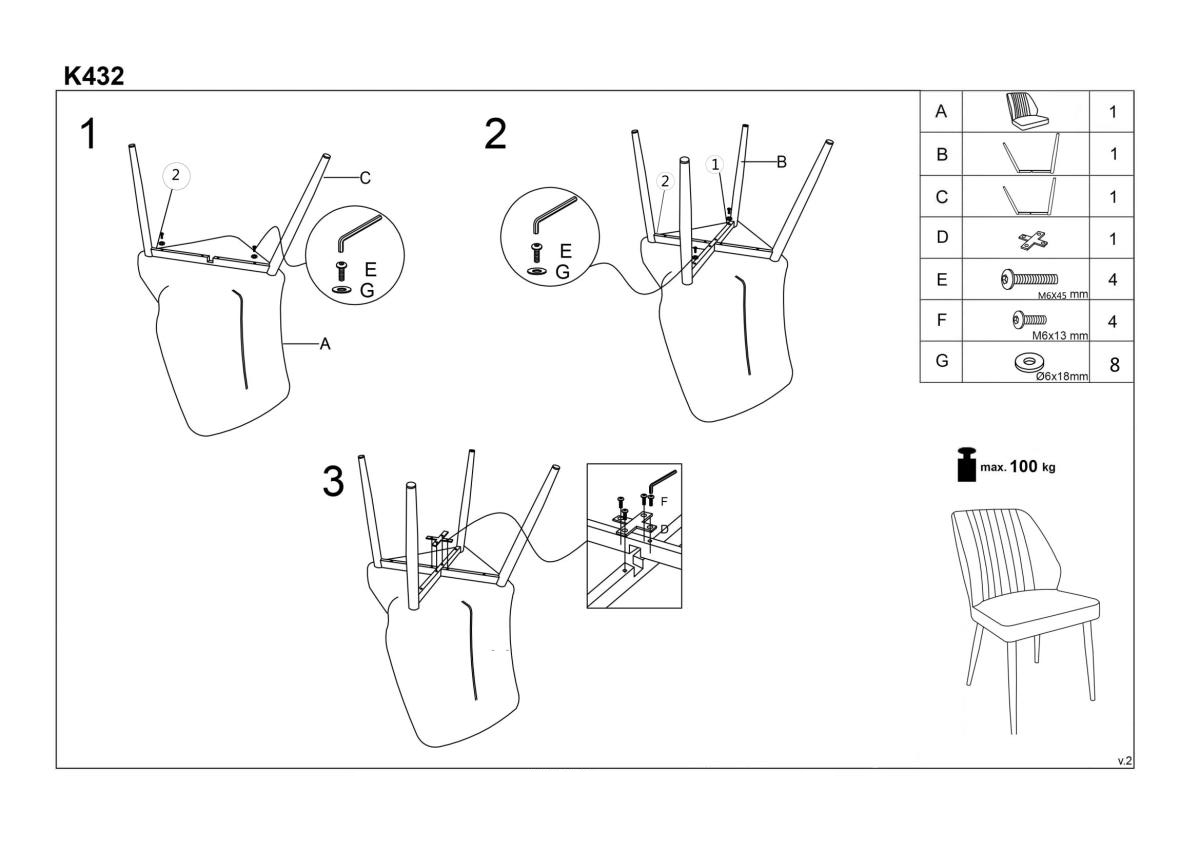 K432

1

2

C

E

G

A

2

2

1

B

E

G

3

F

D

| A | | 1 |
|---|---|---|
| B | | 1 |
| C | | 1 |
| D | | 1 |
| E | M6X45 mm | 4 |
| F | M6x13 mm | 4 |
| G | Ø6x18mm | 8 |

max. 100 kg

v.2