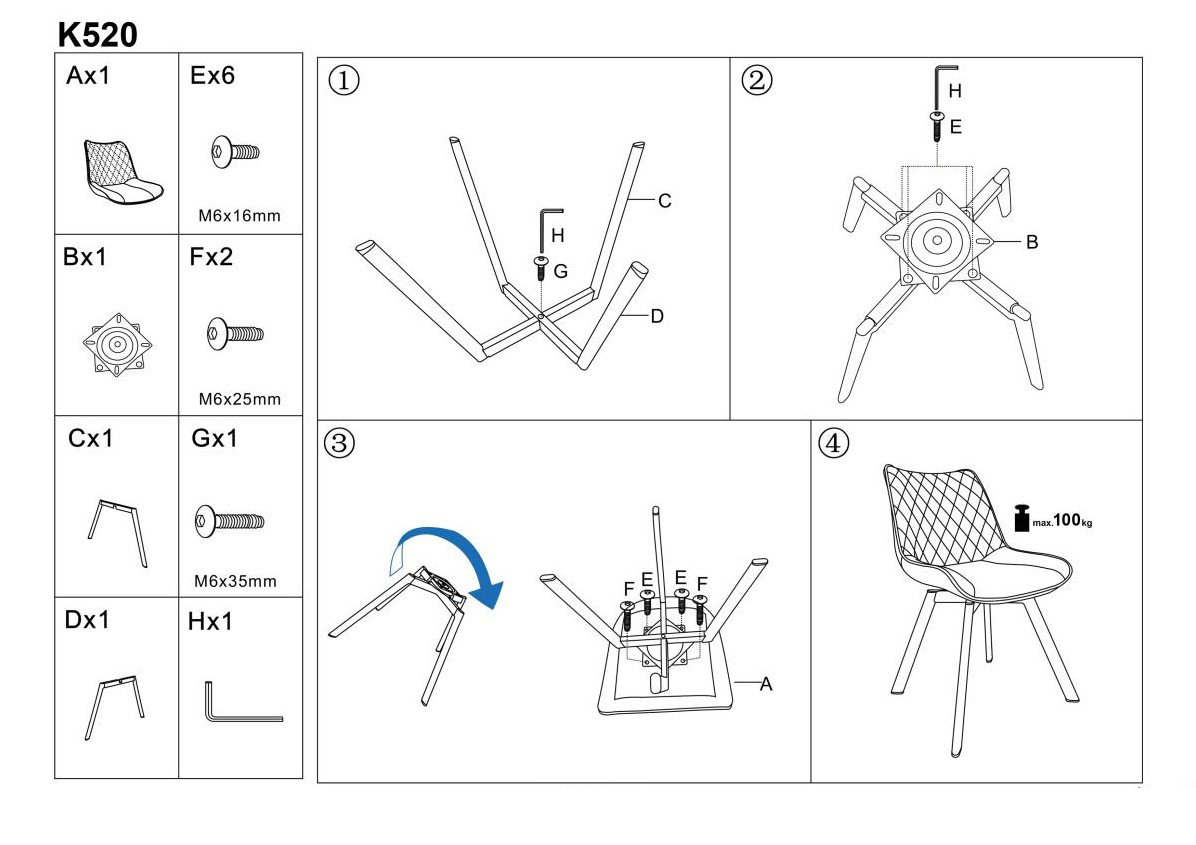 K520

| Ax1 | Ex6 M6x16mm |
|---|---|
| Bx1 | Fx2 M6x25mm |
| Cx1 | Gx1 M6x35mm |
| Dx1 | Hx1 |

①
H
G
C
D

②
H
E
B

③
F E E F
A

④
max.100kg