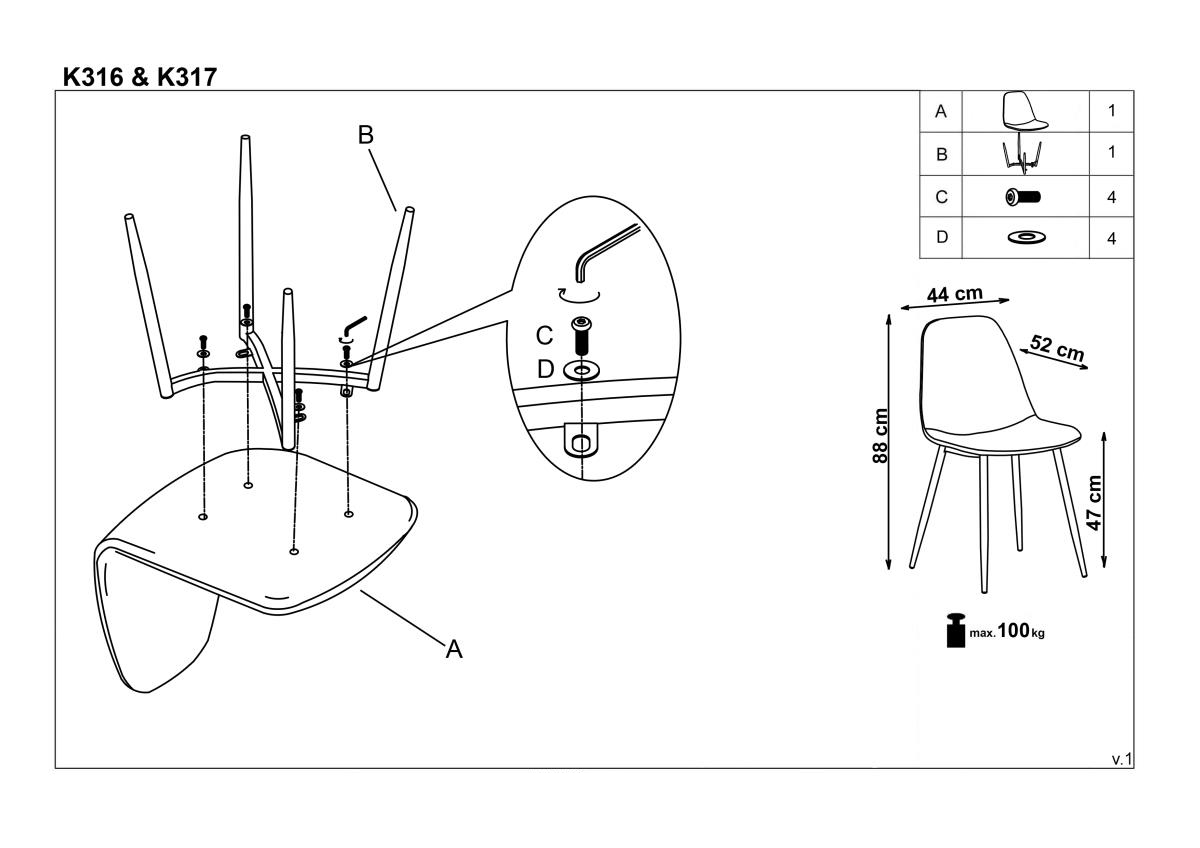 K316 & K317

B

C

D

A

| A | | 1 |
|---|---|---|
| B | | 1 |
| C | | 4 |
| D | | 4 |

44 cm

52 cm

88 cm

47 cm

max. 100 kg

v.1