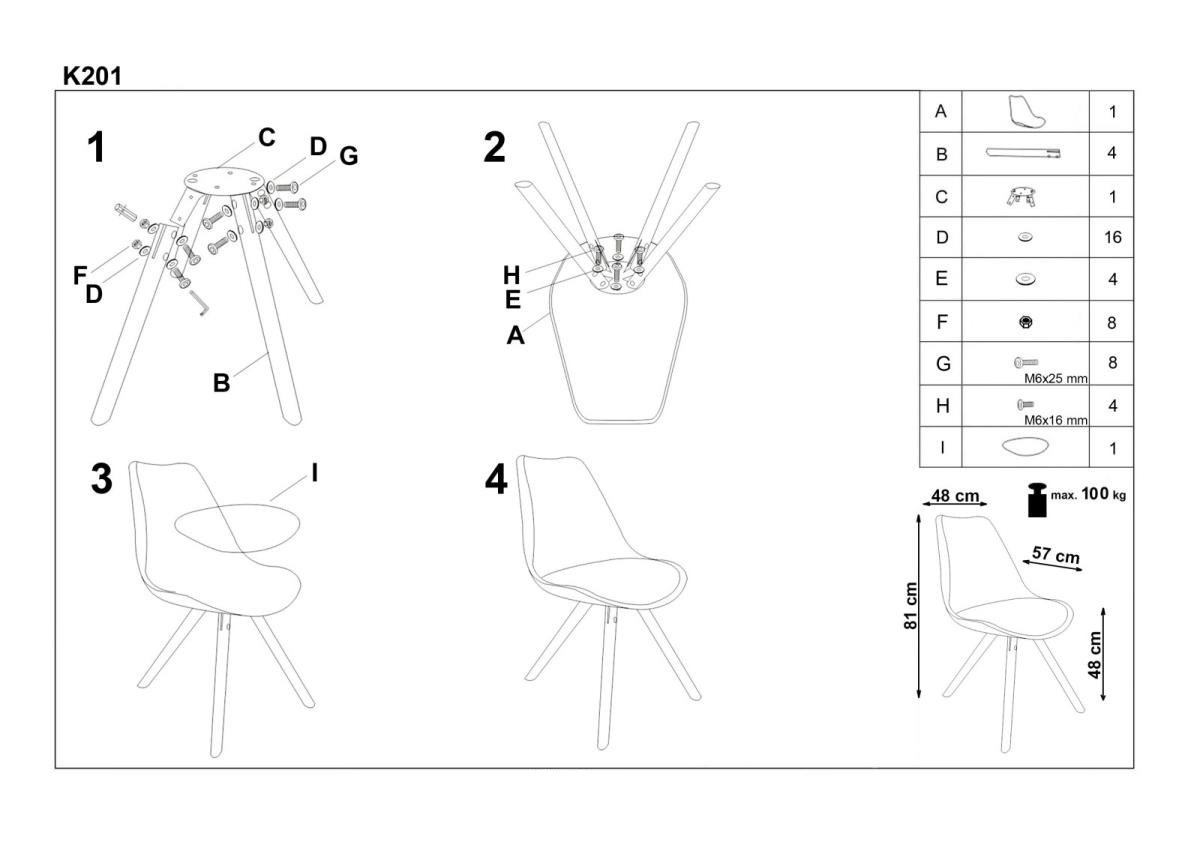 K201

1

C

D G

F
D

B

2

H
E

A

3

I

4

| A | | 1 |
|---|---|---|
| B | | 4 |
| C | | 1 |
| D | | 16 |
| E | | 4 |
| F | | 8 |
| G | M6x25 mm | 8 |
| H | M6x16 mm | 4 |
| I | | 1 |

48 cm

max. 100 kg

57 cm

81 cm

48 cm