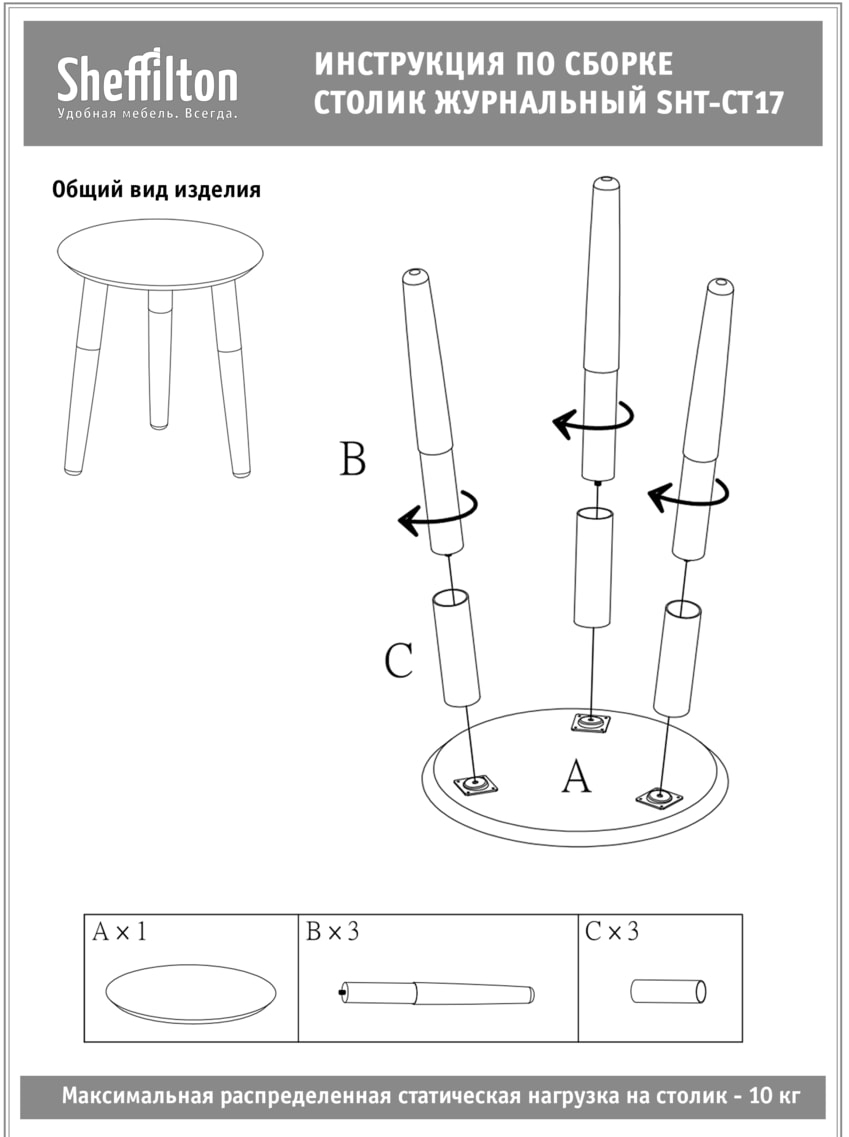 Sheffilton
Удобная мебель. Всегда.

ИНСТРУКЦИЯ ПО СБОРКЕ
СТОЛИК ЖУРНАЛЬНЫЙ SHT-CT17

Общий вид изделия

B

C

A

| A × 1 | B × 3 | C × 3 |
|---|---|---|

Максимальная распределенная статическая нагрузка на столик - 10 кг