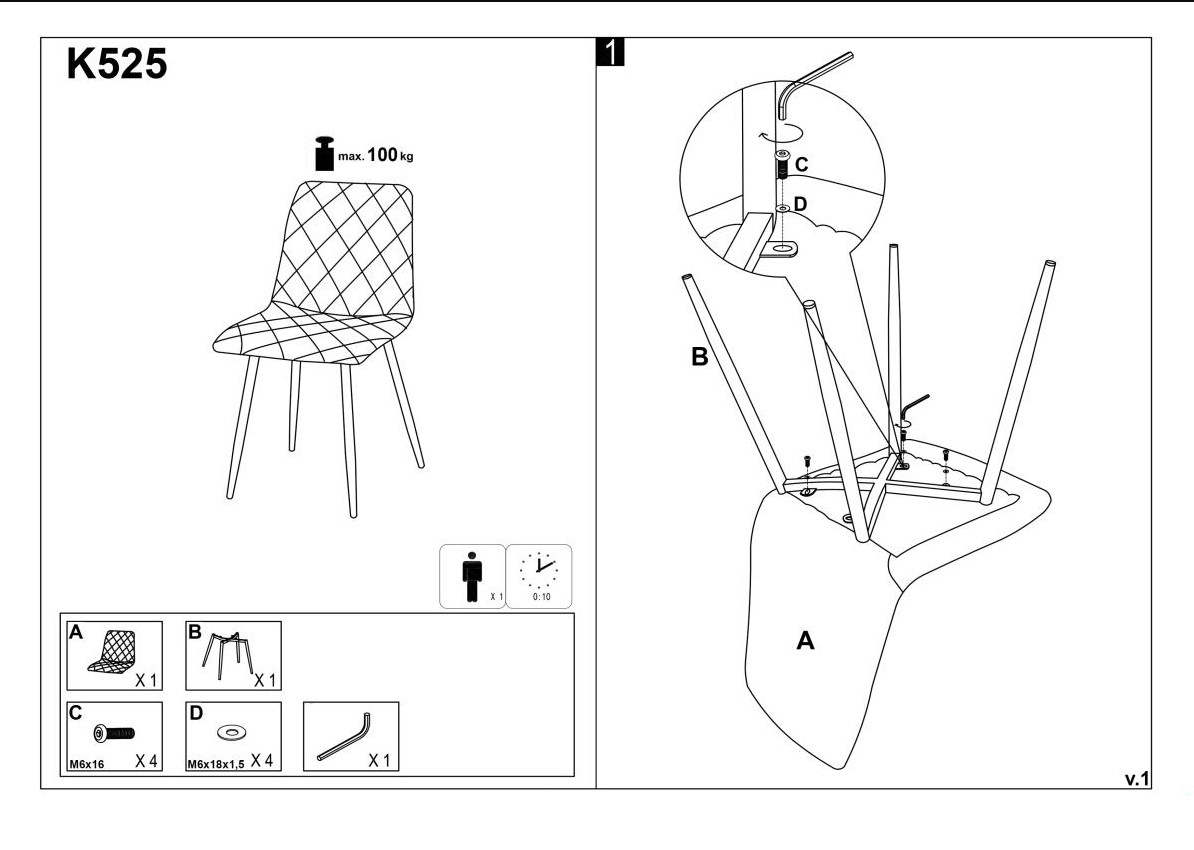 K525

max. 100 kg

X 1

0:10

A X 1

B X 1

C M6x16 X 4

D M6x18x1,5 X 4

X 1

1

C

D

B

A

v.1