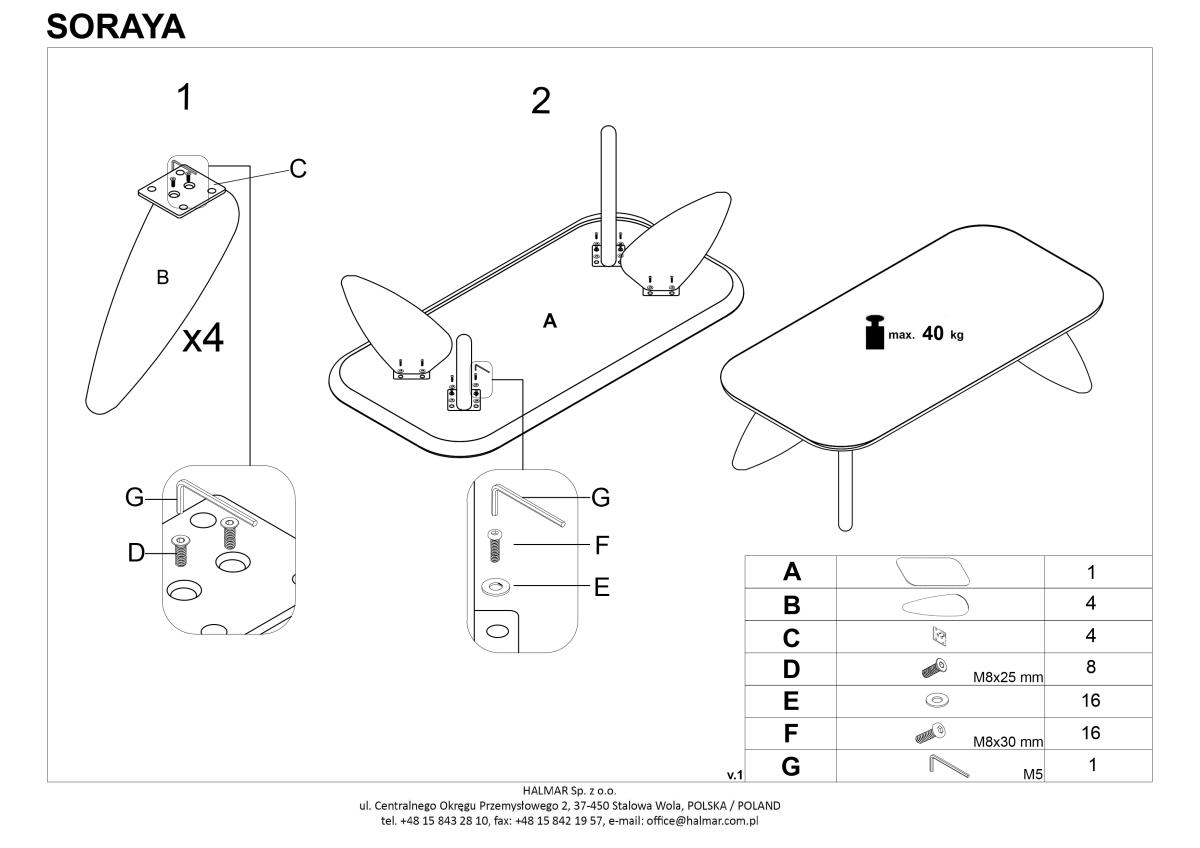 SORAYA

1

C

B

x4

G

D

2

A

G

F

E

max. 40 kg

| A | | 1 |
|---|---|---|
| B | | 4 |
| C | | 4 |
| D | M8x25 mm | 8 |
| E | | 16 |
| F | M8x30 mm | 16 |
| G | M5 | 1 |

v.1

HALMAR Sp. z o.o.
ul. Centralnego Okręgu Przemysłowego 2, 37-450 Stalowa Wola, POLSKA / POLAND
tel. +48 15 843 28 10, fax: +48 15 842 19 57, e-mail: office@halmar.com.pl