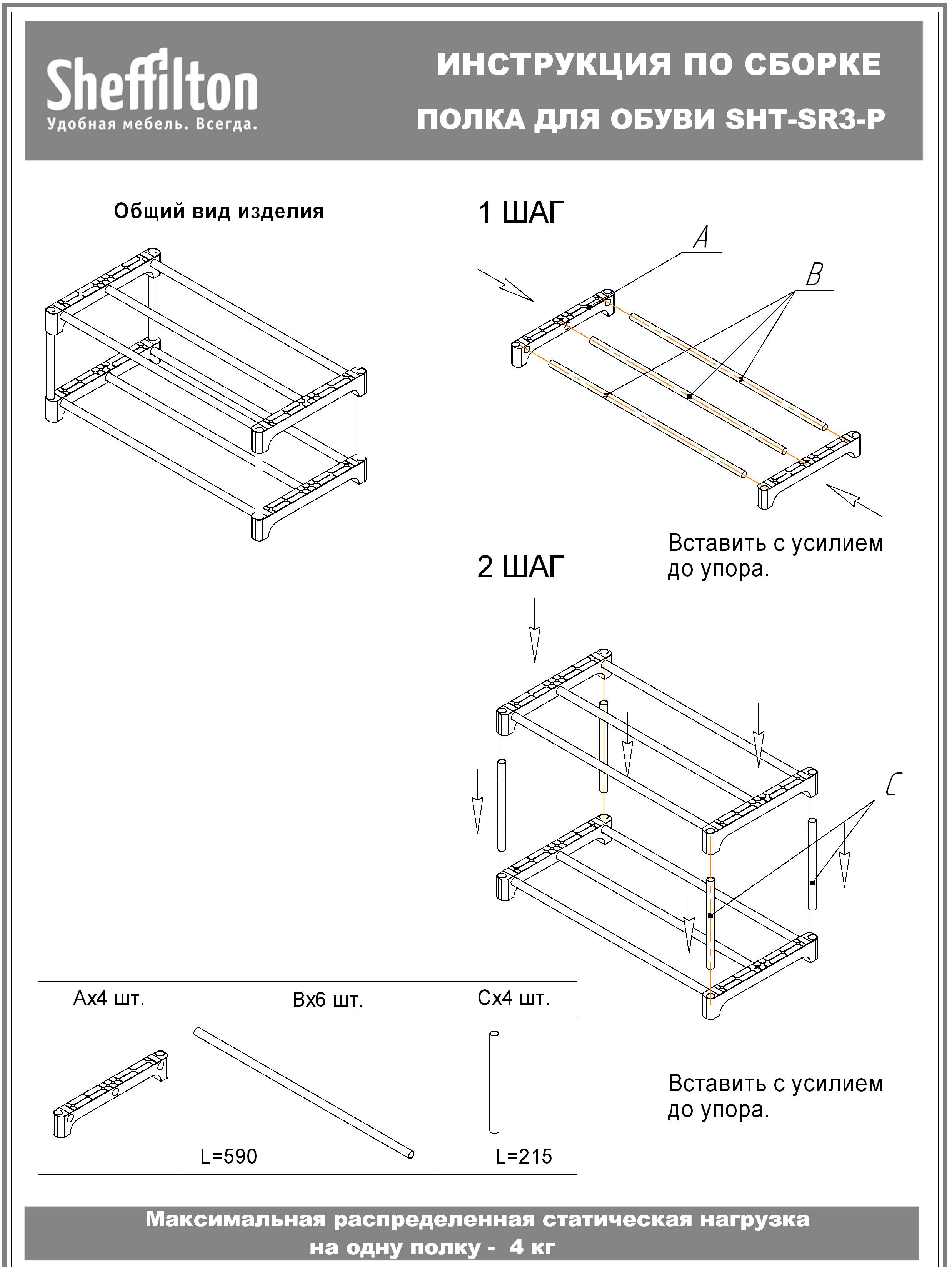 Sheffilton
Удобная мебель. Всегда.

ИНСТРУКЦИЯ ПО СБОРКЕ
ПОЛКА ДЛЯ ОБУВИ SHT-SR3-P

Общий вид изделия

1 ШАГ

A

B

Вставить с усилием до упора.

2 ШАГ

C

Вставить с усилием до упора.

| Ax4 шт. | Bx6 шт. | Cx4 шт. |
|---|---|---|
| | L=590 | L=215 |

Максимальная распределенная статическая нагрузка на одну полку - 4 кг