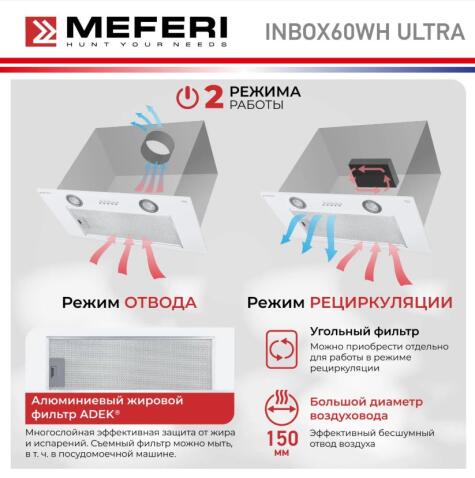 MEFERI
HUNT YOUR NEEDS

INBOX60WH ULTRA

2 РЕЖИМА РАБОТЫ

Режим ОТВОДА

Режим РЕЦИРКУЛЯЦИИ

Алюминиевый жировой фильтр ADEK®

Многослойная эффективная защита от жира и испарений. Съемный фильтр можно мыть, в т. ч. в посудомоечной машине.

Угольный фильтр

Можно приобрести отдельно для работы в режиме рециркуляции

150 мм

Большой диаметр воздуховода

Эффективный бесшумный отвод воздуха