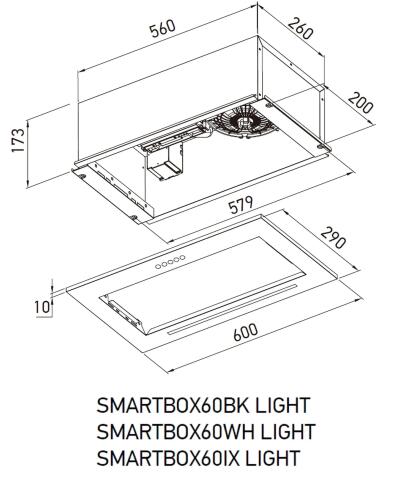 560
260
200
173
579
290
10
600

SMARTBOX60BK LIGHT
SMARTBOX60WH LIGHT
SMARTBOX60IX LIGHT