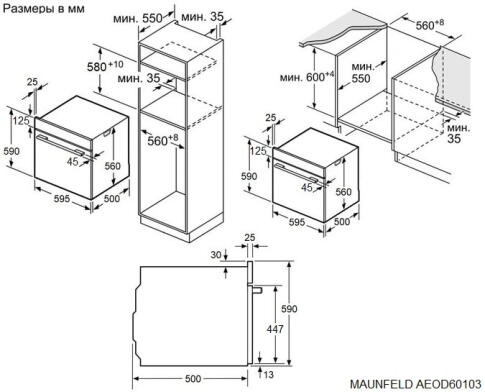 Размеры в мм

мин. 550
мин. 35
$580^{+10}$
мин. 35
$560^{+8}$
25
125
590
45
560
595
500

$560^{+8}$
мин. $600^{+4}$
мин. 550
мин. 35
25
125
590
45
560
595
500

25
30
590
447
13
500

MAUNFELD AEOD60103