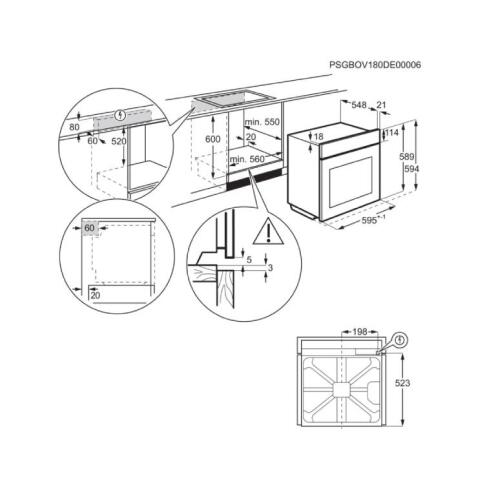 PSGBOV180DE00006

80
60
520
600
min. 550
20
min. 560
548
21
18
114
589
594
595$^{+-1}$
60
20
5
3
198
523