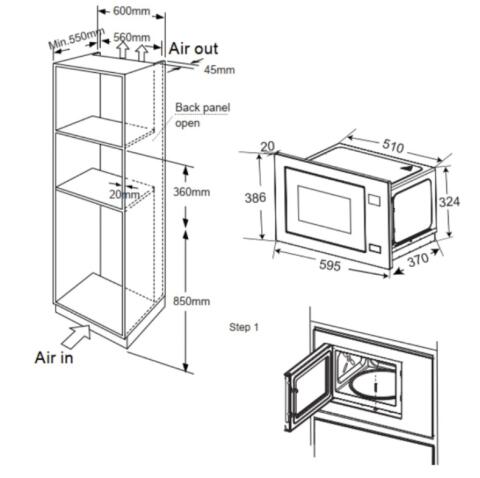 600mm
Min.550mm
560mm
Air out
45mm
Back panel open
20mm
360mm
850mm
Air in
20
510
386
324
595
370
Step 1