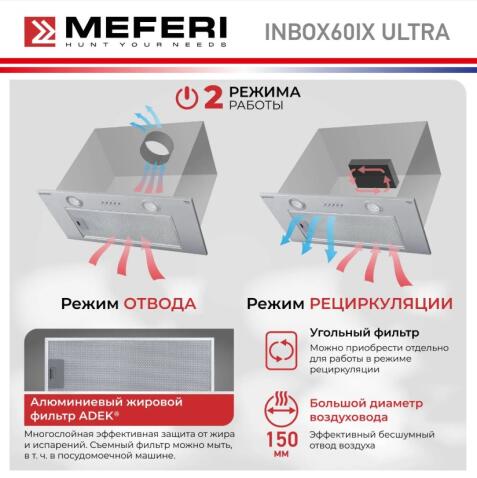 MEFERI
HUNT YOUR NEEDS

INBOX60IX ULTRA

2 РЕЖИМА РАБОТЫ

Режим ОТВОДА

Режим РЕЦИРКУЛЯЦИИ

Алюминиевый жировой фильтр ADEK®

Многослойная эффективная защита от жира и испарений. Съемный фильтр можно мыть, в т. ч. в посудомоечной машине.

Угольный фильтр

Можно приобрести отдельно для работы в режиме рециркуляции

150 мм

Большой диаметр воздуховода

Эффективный бесшумный отвод воздуха