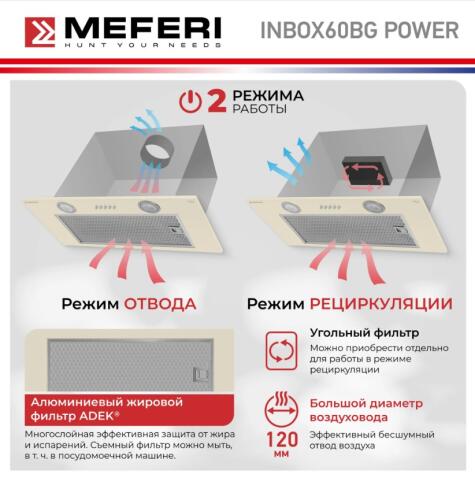 MEFERI
HUNT YOUR NEEDS

INBOX60BG POWER

2 РЕЖИМА РАБОТЫ

Режим ОТВОДА

Режим РЕЦИРКУЛЯЦИИ

Алюминиевый жировой фильтр ADEK®

Многослойная эффективная защита от жира и испарений. Съемный фильтр можно мыть, в т. ч. в посудомоечной машине.

Угольный фильтр
Можно приобрести отдельно для работы в режиме рециркуляции

120 мм

Большой диаметр воздуховода
Эффективный бесшумный отвод воздуха