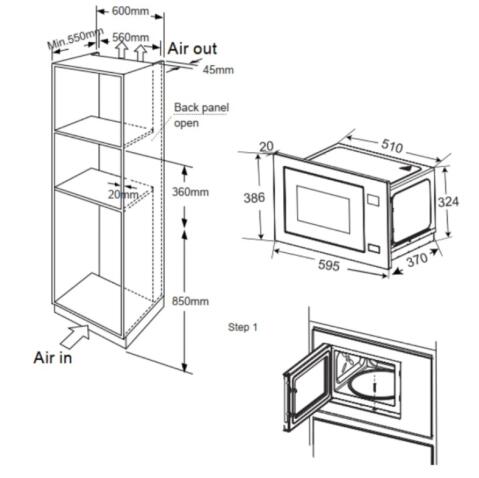 600mm
Min.550mm
560mm
Air out
45mm
Back panel open
20mm
360mm
850mm
Air in
20
510
386
324
595
370
Step 1