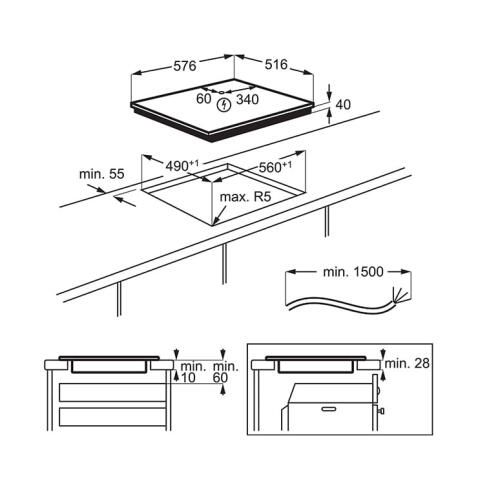 576
516
60
340
40
$490^{+1}$
$560^{+1}$
min. 55
max. R5
min. 1500
min.
10
min.
60
min. 28