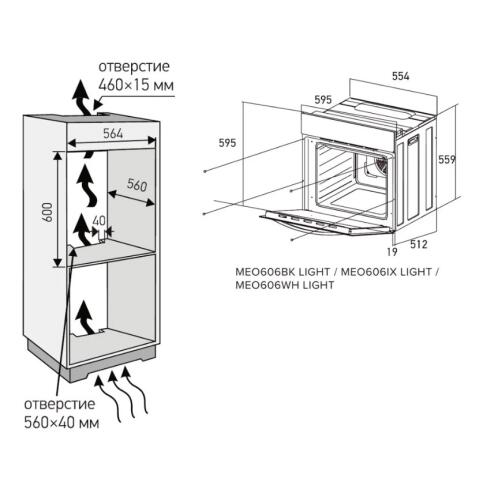 отверстие
460×15 мм

564

600

560

40

отверстие
560×40 мм

554

595

595

559

19

512

MEO606BK LIGHT / MEO606IX LIGHT /
MEO606WH LIGHT