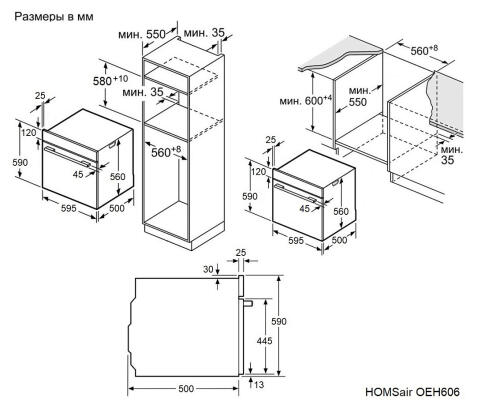 Размеры в мм

мин. 550
мин. 35
$580^{+10}$
мин. 35
$560^{+8}$
25
120
590
45
560
595
500

$560^{+8}$
мин. $600^{+4}$
мин. 550
мин. 35
25
120
590
45
560
595
500

25
30
590
445
13
500

HOMSair OEH606