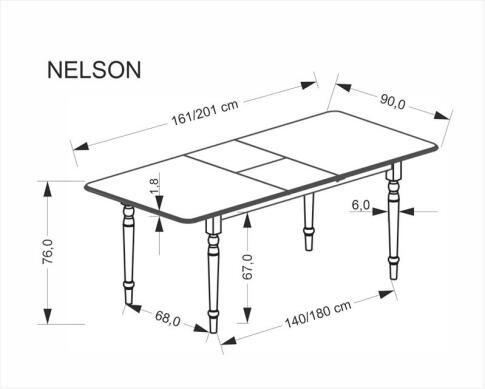 NELSON

161/201 cm

90,0

1,8

6,0

76,0

67,0

68,0

140/180 cm