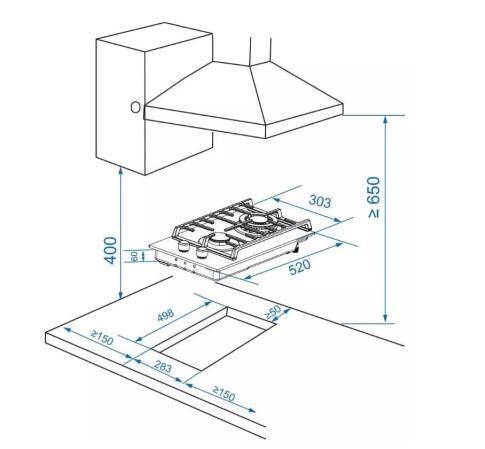 303
≥ 650
400
60
520
498
≥50
≥150
283
≥150