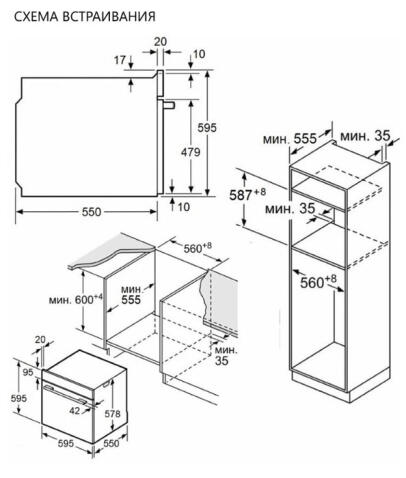 СХЕМА ВСТРАИВАНИЯ

20
17
10
595
479
10
550

мин. 555
мин. 35
$587^{+8}$
мин. 35
$560^{+8}$

$560^{+8}$
мин. $600^{+4}$
мин. 555
мин. 35

20
95
595
42
578
595
550