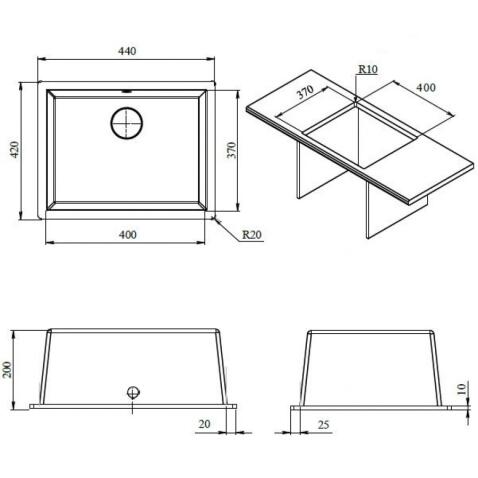 440
420
370
400
R20
R10
370
400
200
20
25
10