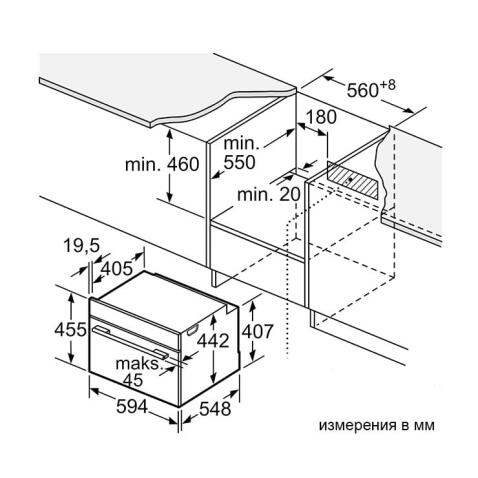 $560^{+8}$

180

min. 460

min. 550

min. 20

19,5

405

455

442

407

maks. 45

594

548

измерения в мм