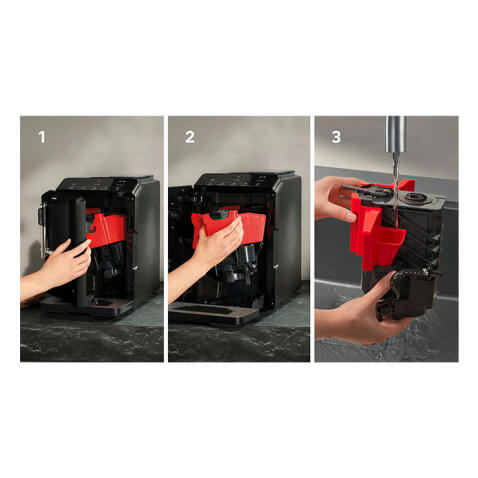 1

2

3